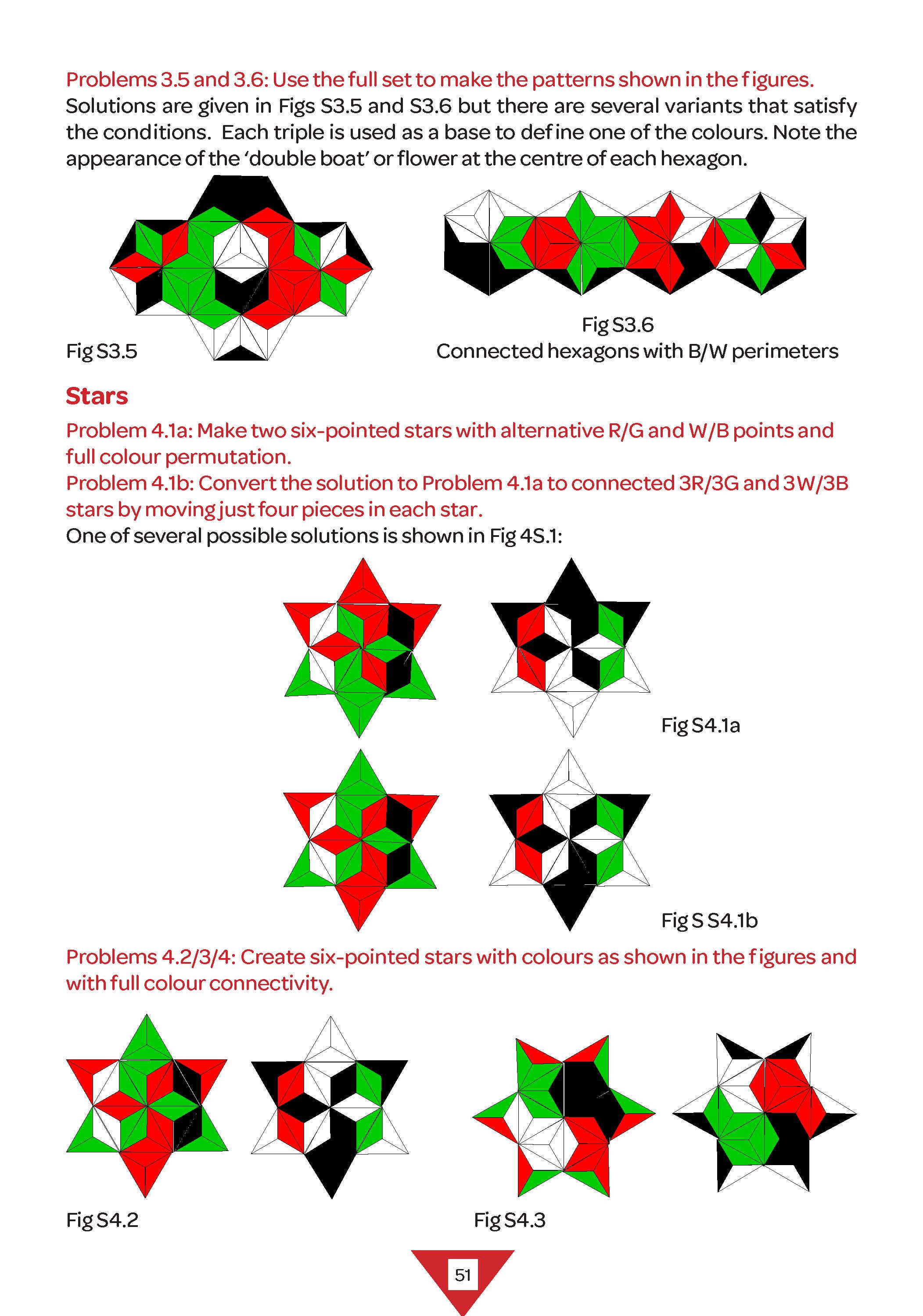 Problems 3.5 and 3.6: Use the full set to make the patterns shown in the figures.
Solutions are given in Figs S3.5 and S3.6 but there are several variants that satisfy the conditions. Each triple is used as a base to define one of the colours. Note the appearance of the 'double boat' or flower at the centre of each hexagon.

Fig S3.5

Fig S3.6
Connected hexagons with B/W perimeters

Stars

Problem 4.1a: Make two six-pointed stars with alternative R/G and W/B points and full colour permutation.
Problem 4.1b: Convert the solution to Problem 4.1a to connected 3R/3G and 3W/3B stars by moving just four pieces in each star.
One of several possible solutions is shown in Fig 4S.1:

Fig S4.1a

Fig S S4.1b

Problems 4.2/3/4: Create six-pointed stars with colours as shown in the figures and with full colour connectivity.

Fig S4.2

Fig S4.3

51