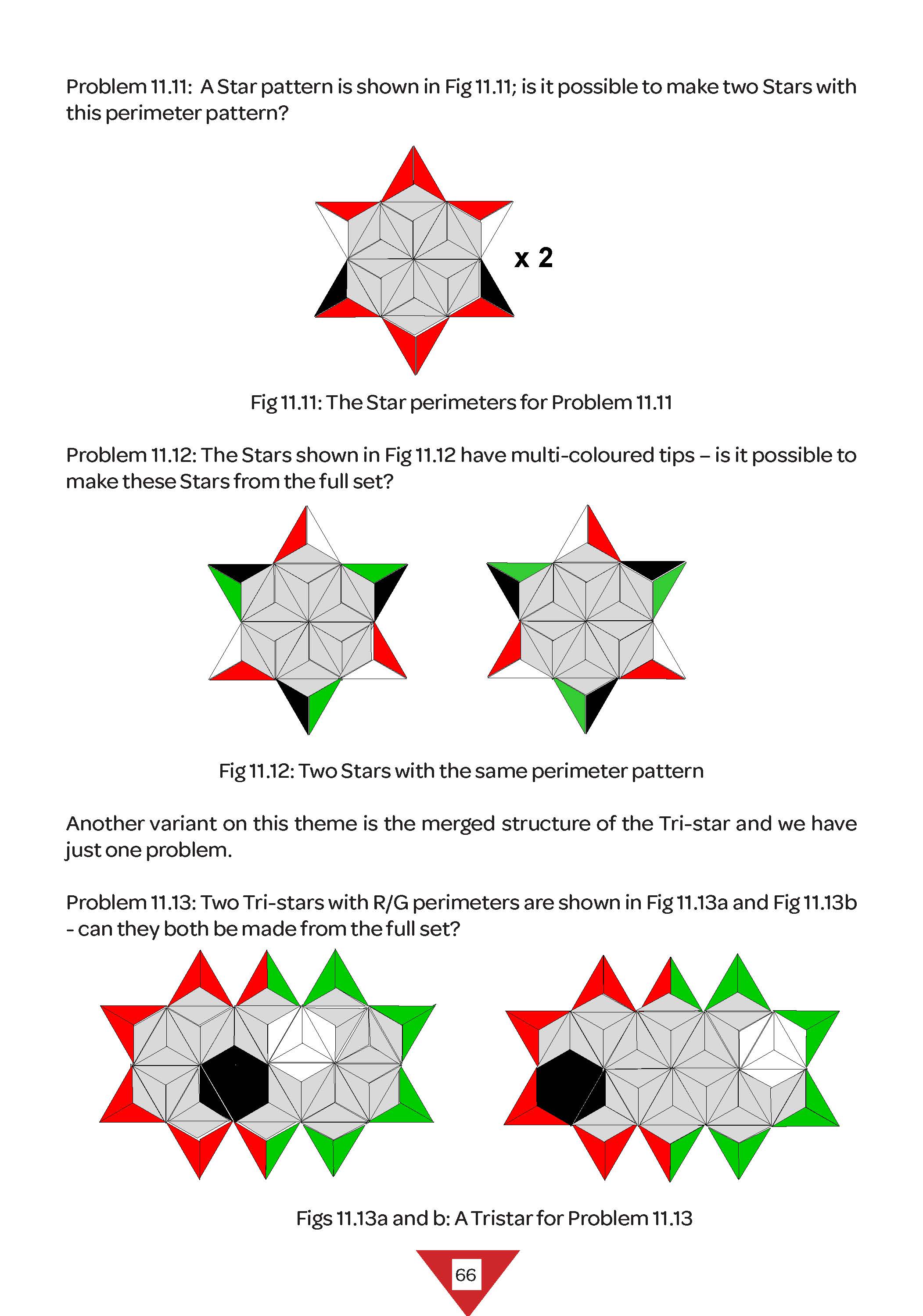 Problem 11.11: A Star pattern is shown in Fig 11.11; is it possible to make two Stars with this perimeter pattern?

x 2

Fig 11.11: The Star perimeters for Problem 11.11

Problem 11.12: The Stars shown in Fig 11.12 have multi-coloured tips – is it possible to make these Stars from the full set?

Fig 11.12: Two Stars with the same perimeter pattern

Another variant on this theme is the merged structure of the Tri-star and we have just one problem.

Problem 11.13: Two Tri-stars with R/G perimeters are shown in Fig 11.13a and Fig 11.13b - can they both be made from the full set?

Figs 11.13a and b: A Tristar for Problem 11.13

66