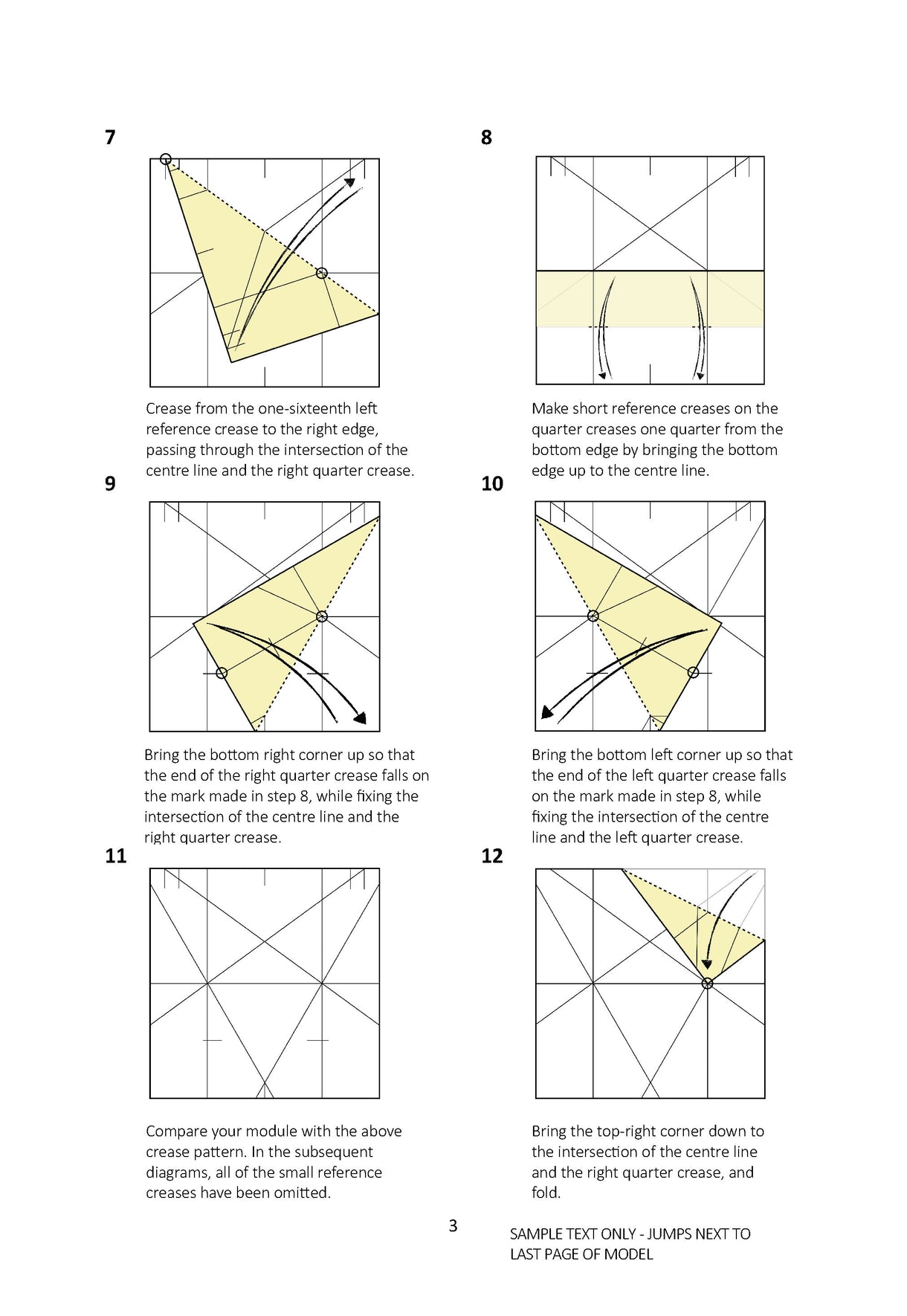 7

Crease from the one-sixteenth left reference crease to the right edge, passing through the intersection of the centre line and the right quarter crease.

8

Make short reference creases on the quarter creases one quarter from the bottom edge by bringing the bottom edge up to the centre line.

9

Bring the bottom right corner up so that the end of the right quarter crease falls on the mark made in step 8, while fixing the intersection of the centre line and the right quarter crease.

10

Bring the bottom left corner up so that the end of the left quarter crease falls on the mark made in step 8, while fixing the intersection of the centre line and the left quarter crease.

11

Compare your module with the above crease pattern. In the subsequent diagrams, all of the small reference creases have been omitted.

12

Bring the top-right corner down to the intersection of the centre line and the right quarter crease, and fold.

3

SAMPLE TEXT ONLY - JUMPS NEXT TO LAST PAGE OF MODEL